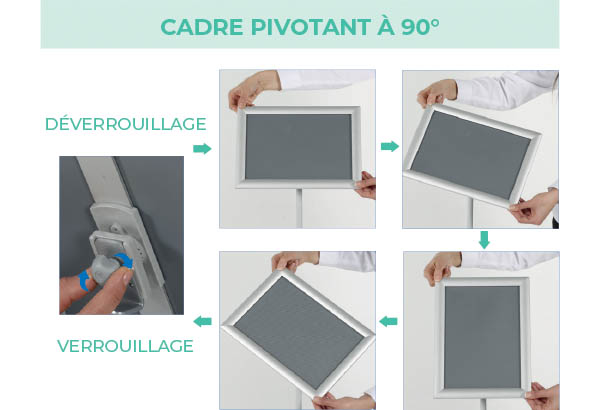 CADRE PIVOTANT À 90°

DÉVERROUILLAGE

VERROUILLAGE