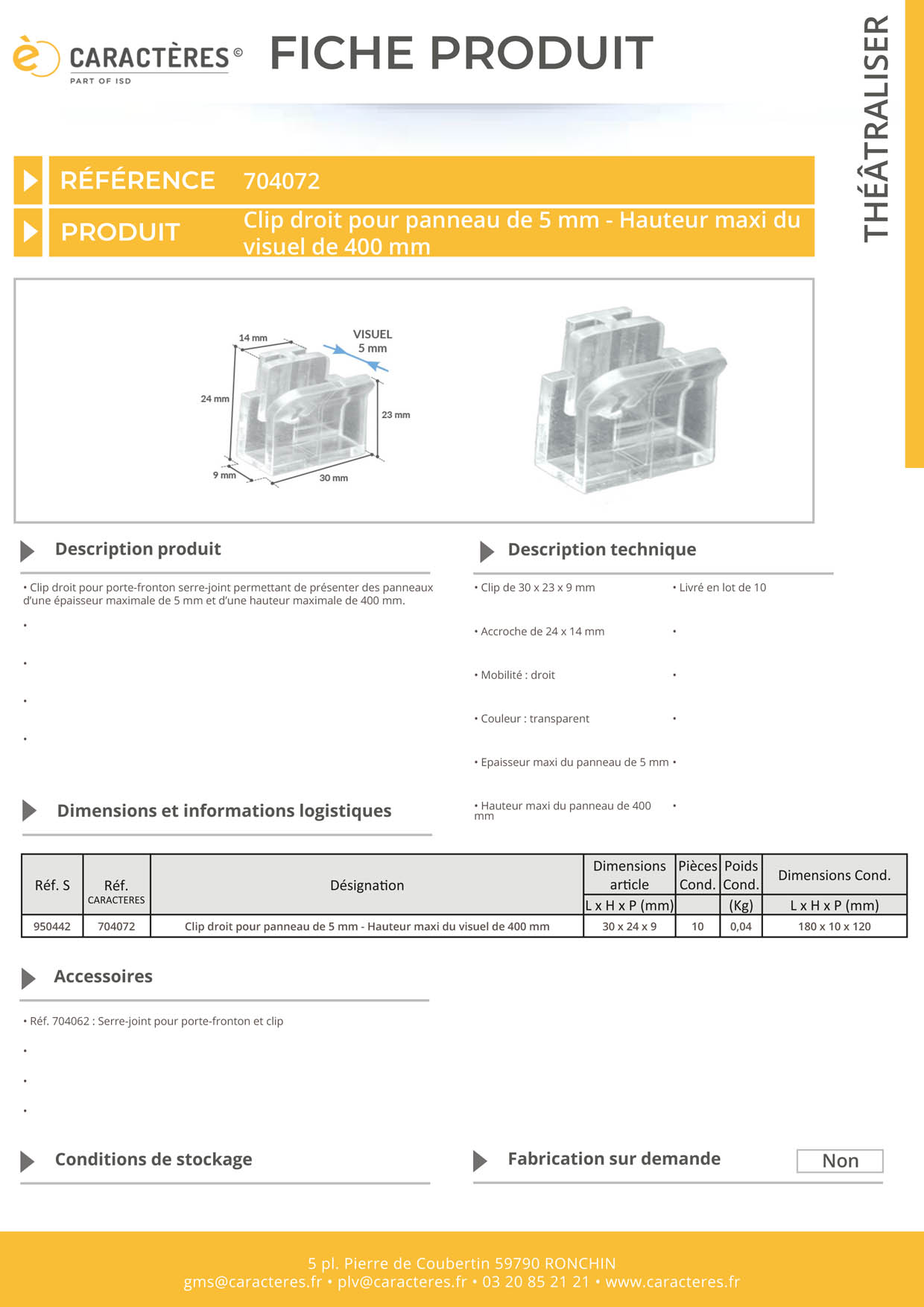 CARACTÈRES ©
PART OF ISD

FICHE PRODUIT

THÉÂTRALISER

RÉFÉRENCE 704072

PRODUIT Clip droit pour panneau de 5 mm - Hauteur maxi du visuel de 400 mm

14 mm
VISUEL 5 mm
24 mm
23 mm
9 mm
30 mm

Description produit

• Clip droit pour porte-fronton serre-joint permettant de présenter des panneaux d'une épaisseur maximale de 5 mm et d'une hauteur maximale de 400 mm.
•
•
•
•

Description technique

• Clip de 30 x 23 x 9 mm
• Accroche de 24 x 14 mm
• Mobilité : droit
• Couleur : transparent
• Epaisseur maxi du panneau de 5 mm
• Hauteur maxi du panneau de 400 mm

• Livré en lot de 10
•
•
•
•
•

Dimensions et informations logistiques

| Réf. S | Réf. CARACTERES | Désignation | Dimensions article L x H x P (mm) | Pièces Cond. | Poids Cond. (Kg) | Dimensions Cond. L x H x P (mm) |
|---|---|---|---|---|---|---|
| 950442 | 704072 | Clip droit pour panneau de 5 mm - Hauteur maxi du visuel de 400 mm | 30 x 24 x 9 | 10 | 0,04 | 180 x 10 x 120 |

Accessoires

• Réf. 704062 : Serre-joint pour porte-fronton et clip
•
•
•

Conditions de stockage

Fabrication sur demande Non

5 pl. Pierre de Coubertin 59790 RONCHIN
gms@caracteres.fr • plv@caracteres.fr • 03 20 85 21 21 • www.caracteres.fr