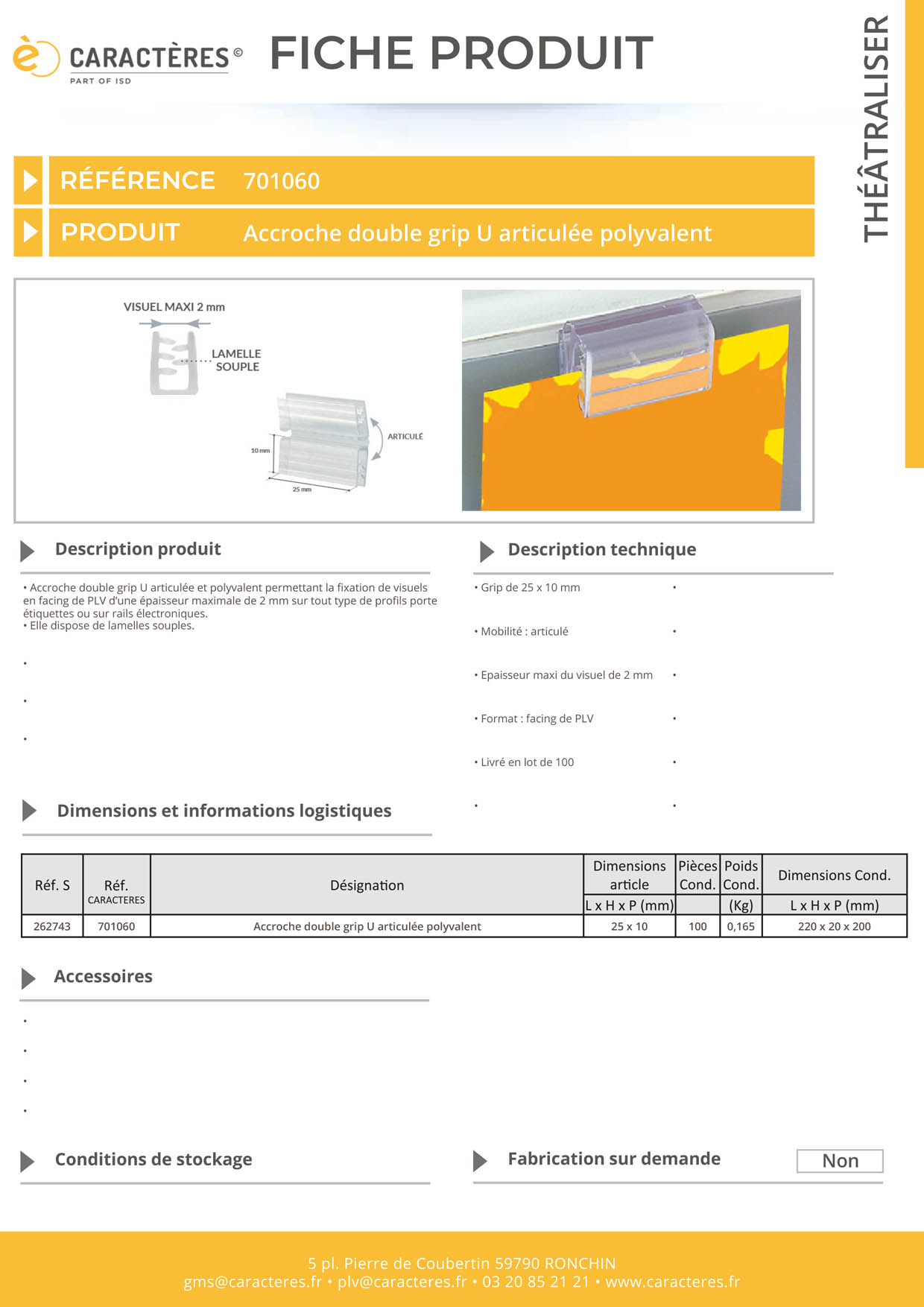 CARACTÈRES ©
PART OF ISD

FICHE PRODUIT

THÉÂTRALISER

RÉFÉRENCE 701060

PRODUIT Accroche double grip U articulée polyvalent

VISUEL MAXI 2 mm

LAMELLE SOUPLE

ARTICULÉ

10 mm

25 mm

Description produit

• Accroche double grip U articulée et polyvalent permettant la fixation de visuels en facing de PLV d'une épaisseur maximale de 2 mm sur tout type de profils porte étiquettes ou sur rails électroniques.
• Elle dispose de lamelles souples.

•

•

•

Description technique

• Grip de 25 x 10 mm •

• Mobilité : articulé •

• Epaisseur maxi du visuel de 2 mm •

• Format : facing de PLV •

• Livré en lot de 100 •

• •

Dimensions et informations logistiques

| Réf. S | Réf. CARACTERES | Désignation | Dimensions article L x H x P (mm) | Pièces Cond. | Poids Cond. (Kg) | Dimensions Cond. L x H x P (mm) |
|---|---|---|---|---|---|---|
| 262743 | 701060 | Accroche double grip U articulée polyvalent | 25 x 10 | 100 | 0,165 | 220 x 20 x 200 |

Accessoires

•

•

•

•

Conditions de stockage

Fabrication sur demande Non

5 pl. Pierre de Coubertin 59790 RONCHIN
gms@caracteres.fr • plv@caracteres.fr • 03 20 85 21 21 • www.caracteres.fr